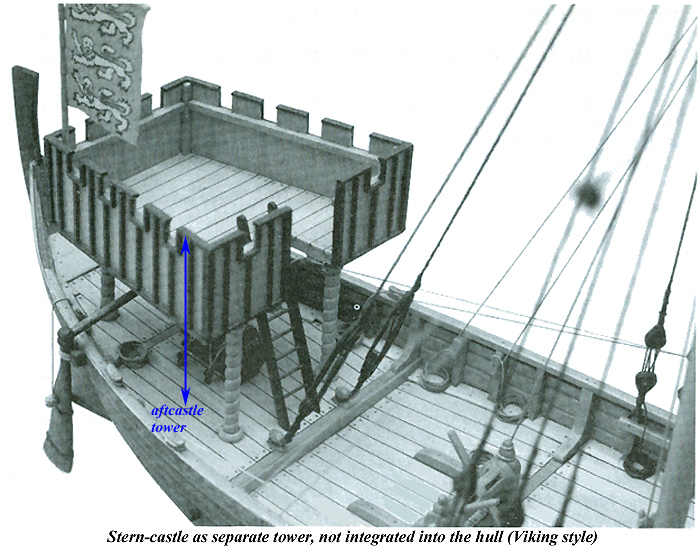 aftcastle tower

Stern-castle as separate tower, not integrated into the hull (Viking style)